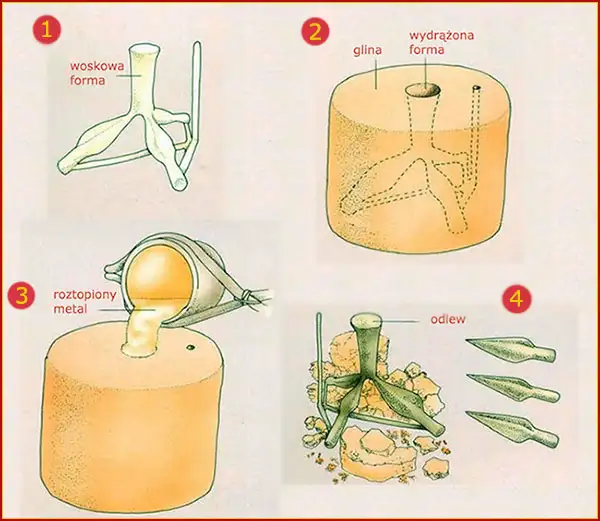 1
woskowa forma

2
glina
wydrążona forma

3
roztopiony metal

4
odlew